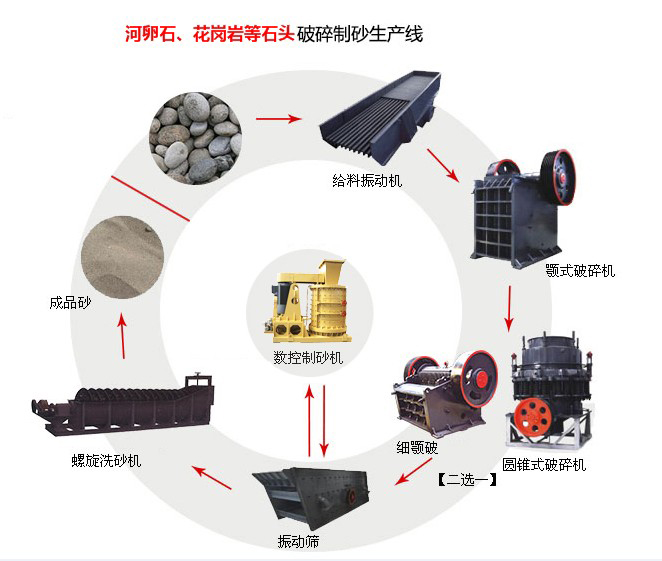 河卵石、花岗岩等石头破碎制砂生产线

给料振动机

颚式破碎机

成品砂

数控制砂机

细颚破

圆锥式破碎机

【二选一】

螺旋洗砂机

振动筛